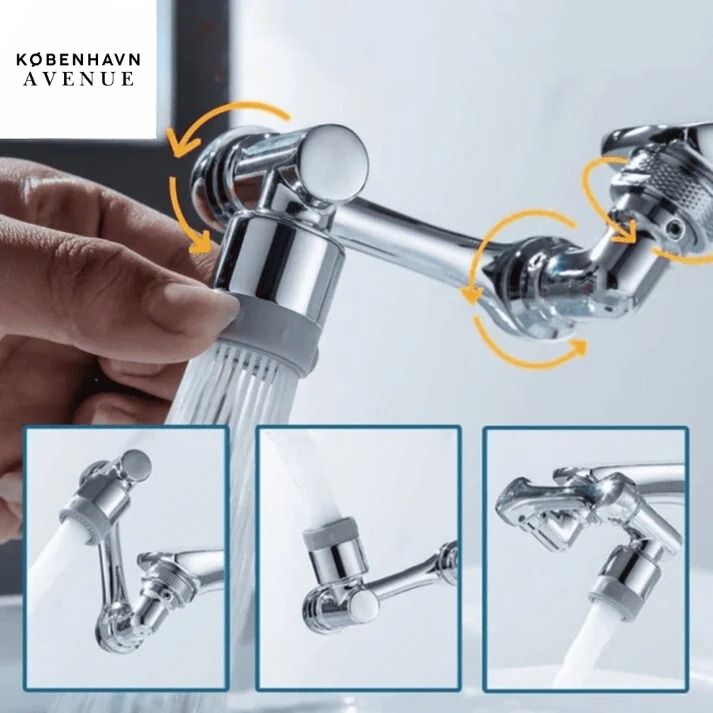 KØBENHAVN
AVENUE