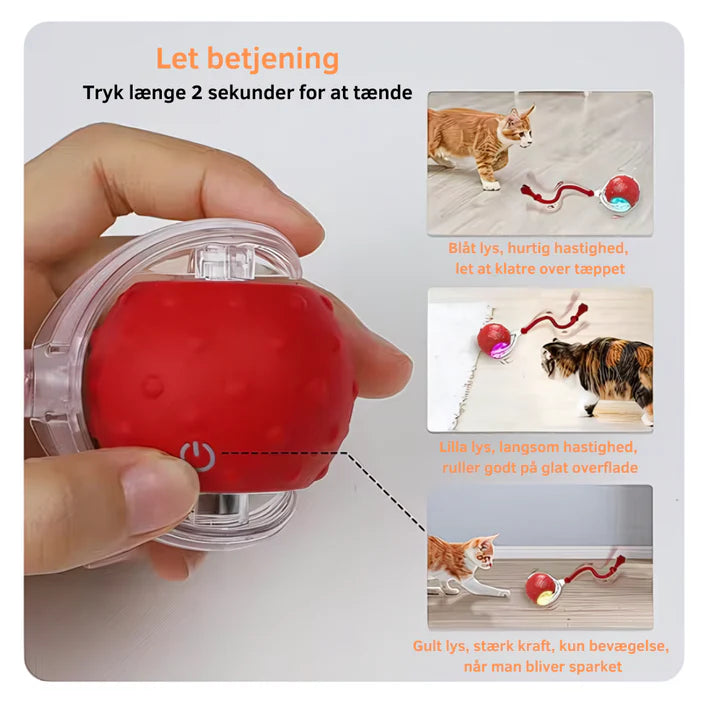 Let betjening

Tryk længe 2 sekunder for at tænde

Blåt lys, hurtig hastighed, let at klatre over tæppet

Lilla lys, langsom hastighed, ruller godt på glat overflade

Gult lys, stærk kraft, kun bevægelse, når man bliver sparket